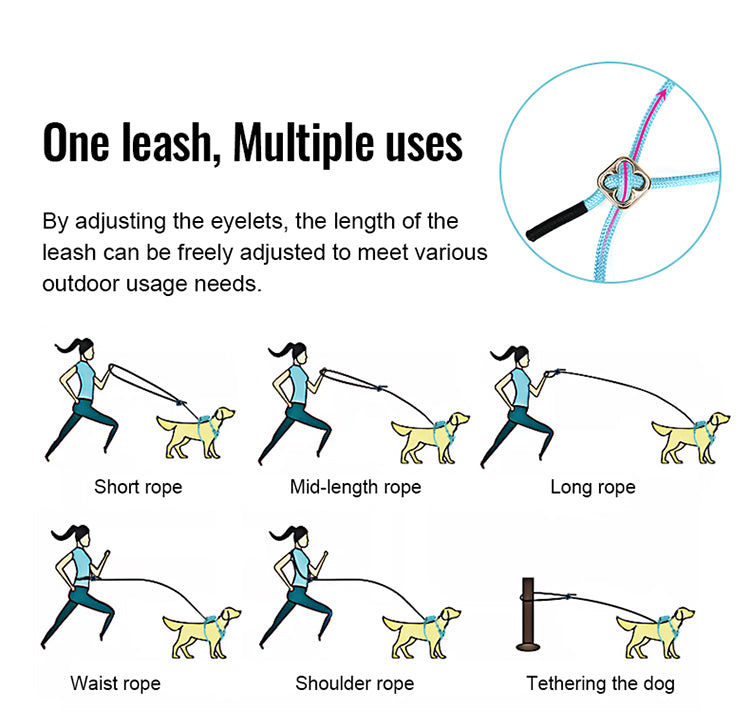 One leash, Multiple uses

By adjusting the eyelets, the length of the leash can be freely adjusted to meet various outdoor usage needs.

Short rope

Mid-length rope

Long rope

Waist rope

Shoulder rope

Tethering the dog