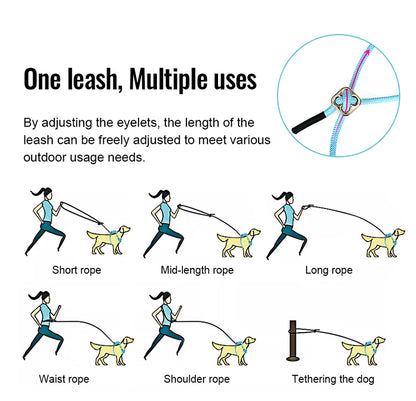 One leash, Multiple uses

By adjusting the eyelets, the length of the leash can be freely adjusted to meet various outdoor usage needs.

Short rope

Mid-length rope

Long rope

Waist rope

Shoulder rope

Tethering the dog